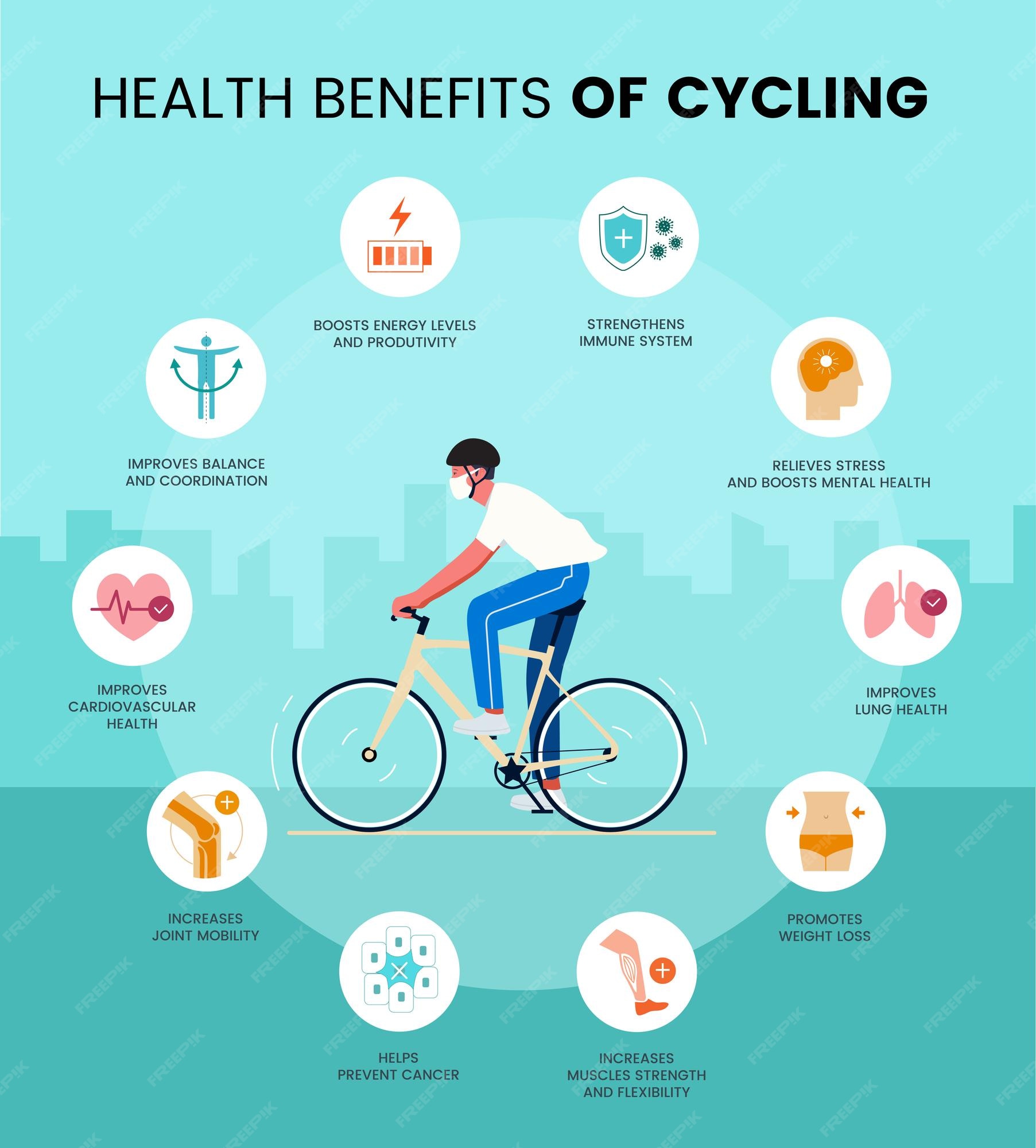 HEALTH BENEFITS OF CYCLING

BOOSTS ENERGY LEVELS AND PRODUTIVITY

STRENGTHENS IMMUNE SYSTEM

IMPROVES BALANCE AND COORDINATION

RELIEVES STRESS AND BOOSTS MENTAL HEALTH

IMPROVES CARDIOVASCULAR HEALTH

IMPROVES LUNG HEALTH

INCREASES JOINT MOBILITY

PROMOTES WEIGHT LOSS

HELPS PREVENT CANCER

INCREASES MUSCLES STRENGTH AND FLEXIBILITY

FREEPIK