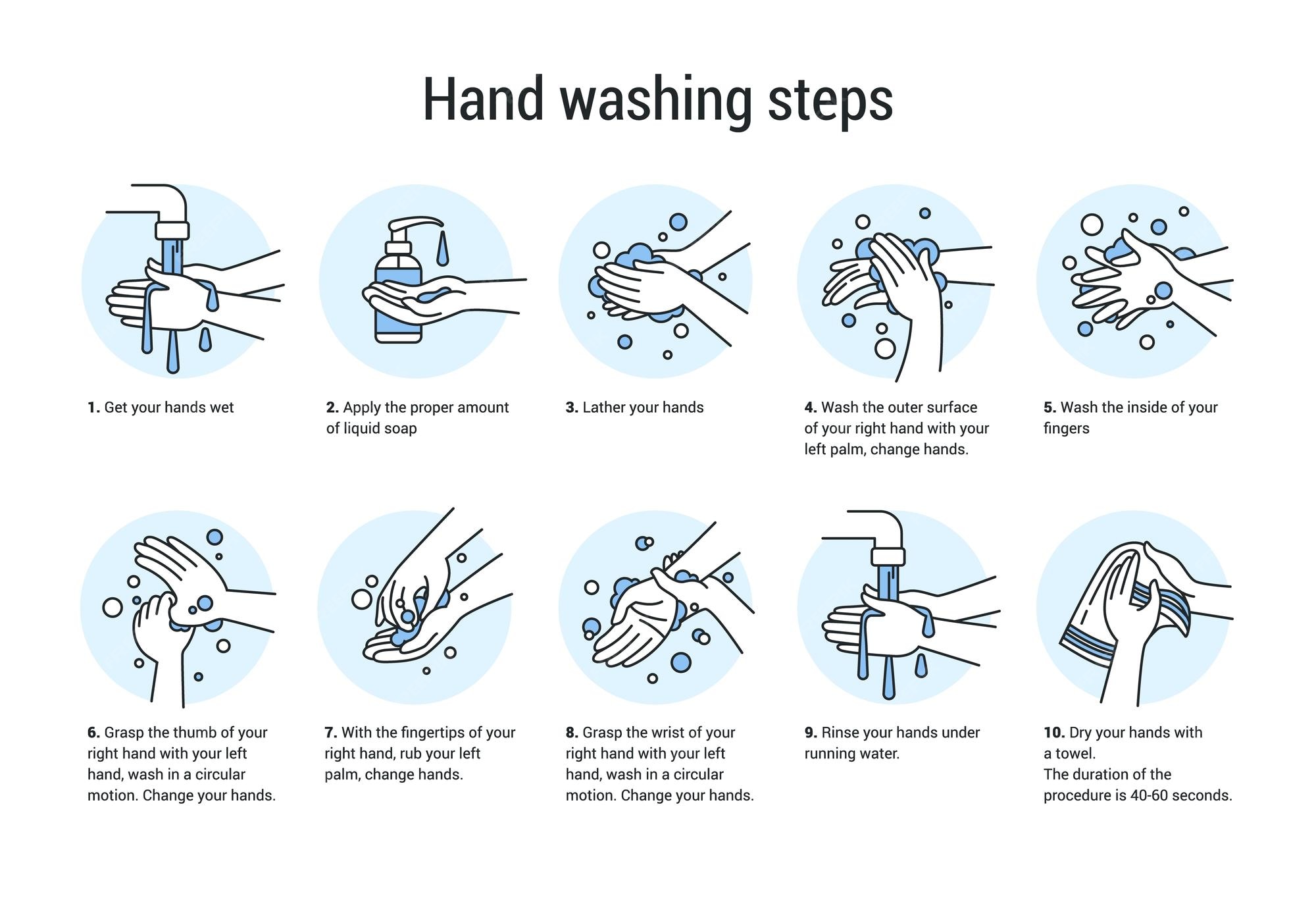 Hand washing steps

1. Get your hands wet

2. Apply the proper amount of liquid soap

3. Lather your hands

4. Wash the outer surface of your right hand with your left palm, change hands.

5. Wash the inside of your fingers

6. Grasp the thumb of your right hand with your left hand, wash in a circular motion. Change your hands.

7. With the fingertips of your right hand, rub your left palm, change hands.

8. Grasp the wrist of your right hand with your left hand, wash in a circular motion. Change your hands.

9. Rinse your hands under running water.

10. Dry your hands with a towel.
The duration of the procedure is 40-60 seconds.