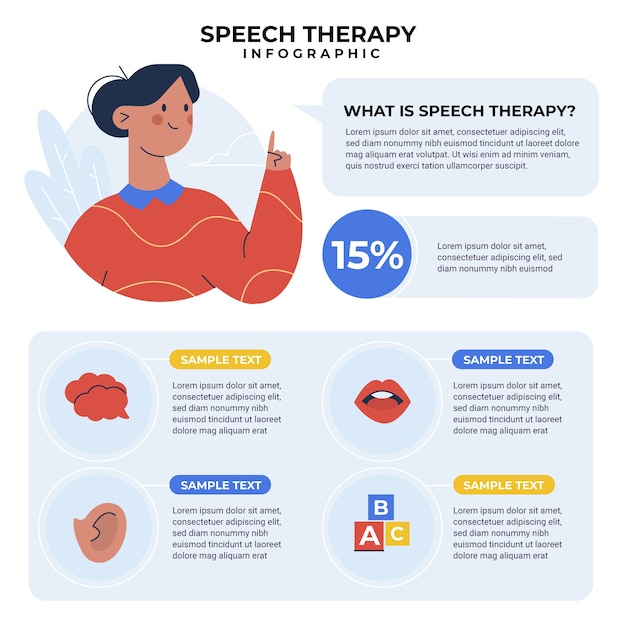 SPEECH THERAPY
INFOGRAPHIC

WHAT IS SPEECH THERAPY?

Lorem ipsum dolor sit amet, consectetuer adipiscing elit, sed diam nonummy nibh euismod tincidunt ut laoreet dolore mag aliquam erat volutpat. Ut wisi enim ad minim veniam, quis nostrud exerci tation ullamcorper suscipit.

15%

Lorem ipsum dolor sit amet, consectetuer adipiscing elit, sed diam nonummy nibh euismod

SAMPLE TEXT

Lorem ipsum dolor sit amet, consectetuer adipiscing elit, sed diam nonummy nibh euismod tincidunt ut laoreet dolore mag aliquam erat

SAMPLE TEXT

Lorem ipsum dolor sit amet, consectetuer adipiscing elit, sed diam nonummy nibh euismod tincidunt ut laoreet dolore mag aliquam erat

SAMPLE TEXT

Lorem ipsum dolor sit amet, consectetuer adipiscing elit, sed diam nonummy nibh euismod tincidunt ut laoreet dolore mag aliquam erat

B
A C

SAMPLE TEXT

Lorem ipsum dolor sit amet, consectetuer adipiscing elit, sed diam nonummy nibh euismod tincidunt ut laoreet dolore mag aliquam erat