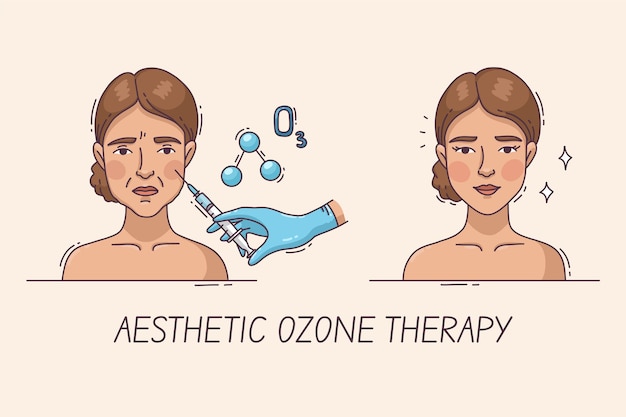 $O_3$

AESTHETIC OZONE THERAPY