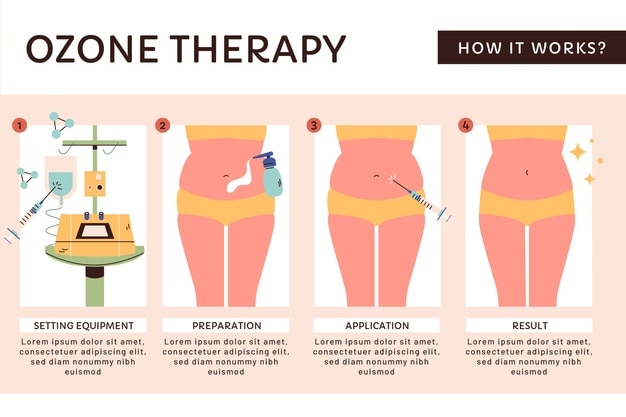 OZONE THERAPY

HOW IT WORKS?

1

SETTING EQUIPMENT

Lorem ipsum dolor sit amet, consectetuer adipiscing elit, sed diam nonummy nibh euismod

2

PREPARATION

Lorem ipsum dolor sit amet, consectetuer adipiscing elit, sed diam nonummy nibh euismod

3

APPLICATION

Lorem ipsum dolor sit amet, consectetuer adipiscing elit, sed diam nonummy nibh euismod

4

RESULT

Lorem ipsum dolor sit amet, consectetuer adipiscing elit, sed diam nonummy nibh euismod