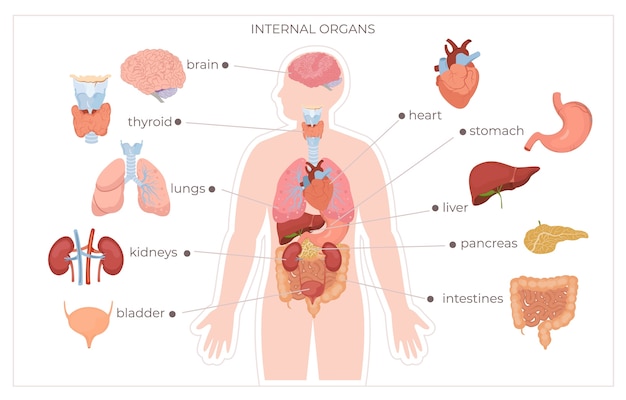 INTERNAL ORGANS

brain

thyroid

lungs

kidneys

bladder

heart

stomach

liver

pancreas

intestines