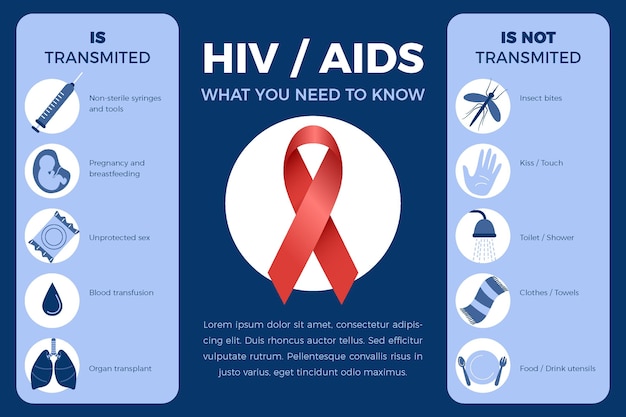 IS
TRANSMITED

Non-sterile syringes and tools

Pregnancy and breastfeeding

Unprotected sex

Blood transfusion

Organ transplant

HIV / AIDS
WHAT YOU NEED TO KNOW

Lorem ipsum dolor sit amet, consectetur adipiscing elit. Duis rhoncus auctor tellus. Sed efficitur vulputate rutrum. Pellentesque convallis risus in justo varius, eget tincidunt odio maximus.

IS NOT
TRANSMITED

Insect bites

Kiss / Touch

Toilet / Shower

Clothes / Towels

Food / Drink utensils