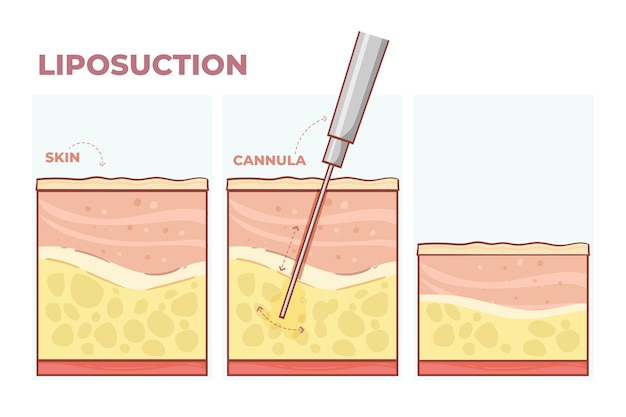 LIPOSUCTION

SKIN

CANNULA