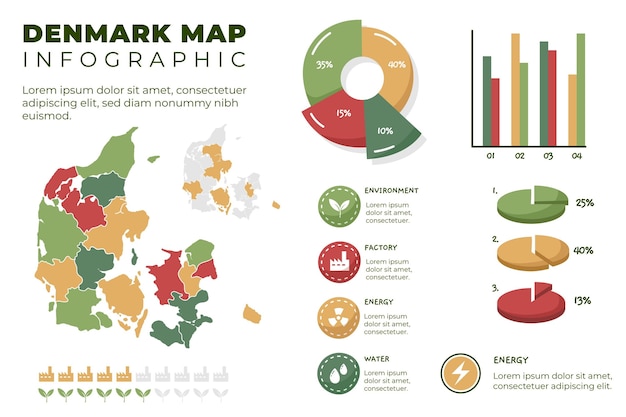 DENMARK MAP
INFOGRAPHIC

Lorem ipsum dolor sit amet, consectetuer adipiscing elit, sed diam nonummy nibh euismod.

35%
40%
15%
10%

01 02 03 04

ENVIRONMENT
Lorem ipsum dolor sit amet, consectetuer.

FACTORY
Lorem ipsum dolor sit amet, consectetuer.

ENERGY
Lorem ipsum dolor sit amet, consectetuer.

WATER
Lorem ipsum dolor sit amet, consectetuer.

1. 25%
2. 40%
3. 13%

ENERGY
Lorem ipsum dolor sit amet, consectetuer adipiscing elit.