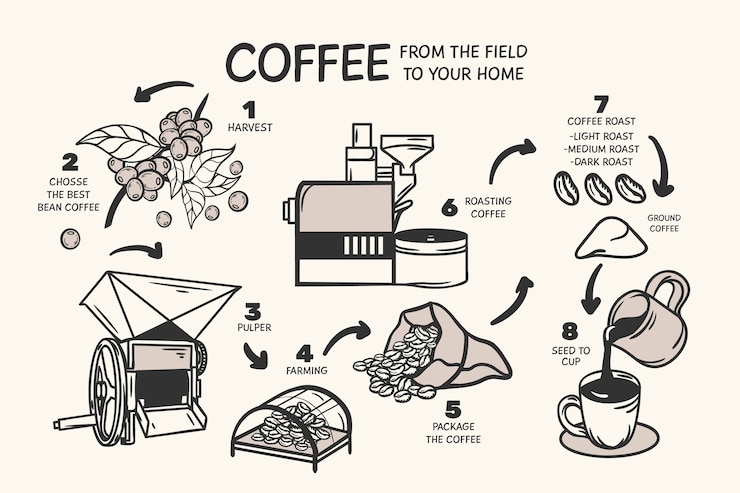 COFFEE FROM THE FIELD TO YOUR HOME

1
HARVEST

2
CHOSSE THE BEST BEAN COFFEE

3
PULPER

4
FARMING

5
PACKAGE THE COFFEE

6
ROASTING COFFEE

7
COFFEE ROAST
-LIGHT ROAST
-MEDIUM ROAST
-DARK ROAST

GROUND COFFEE

8
SEED TO CUP