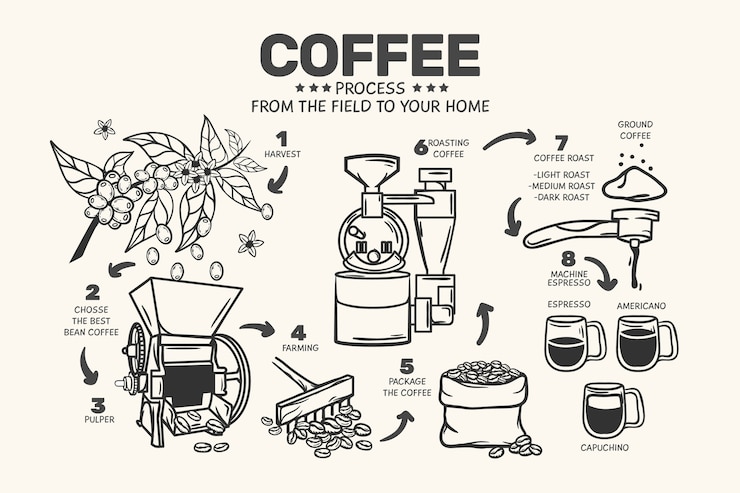 COFFEE
★★★ PROCESS ★★★
FROM THE FIELD TO YOUR HOME

1
HARVEST

2
CHOSSE THE BEST BEAN COFFEE

3
PULPER

4
FARMING

5
PACKAGE THE COFFEE

6
ROASTING COFFEE

7
COFFEE ROAST
-LIGHT ROAST
-MEDIUM ROAST
-DARK ROAST

GROUND COFFEE

8
MACHINE ESPRESSO

ESPRESSO

AMERICANO

CAPUCHINO