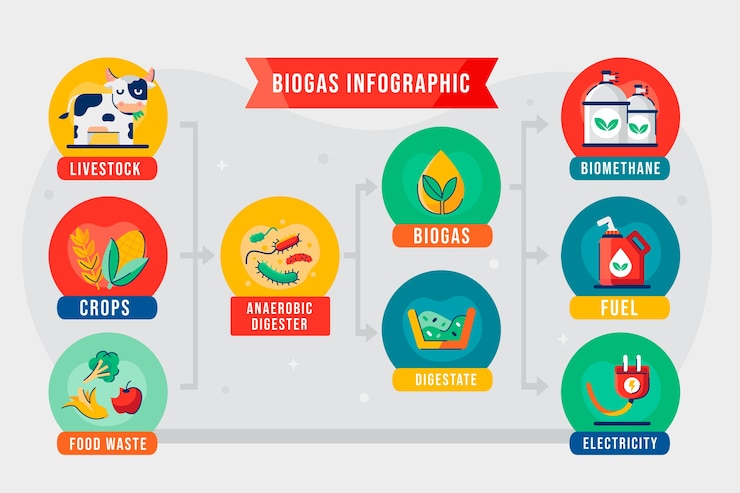 BIOGAS INFOGRAPHIC

LIVESTOCK

CROPS

FOOD WASTE

ANAEROBIC DIGESTER

BIOGAS

DIGESTATE

BIOMETHANE

FUEL

ELECTRICITY