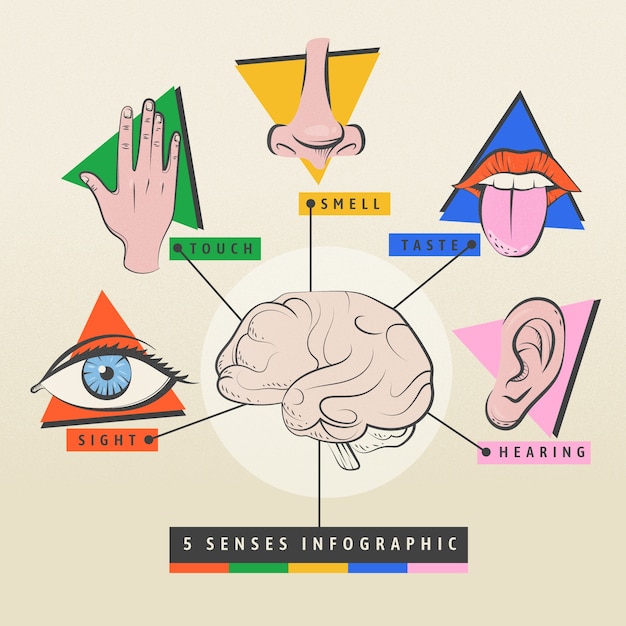 SMELL

TOUCH

TASTE

SIGHT

HEARING

5 SENSES INFOGRAPHIC