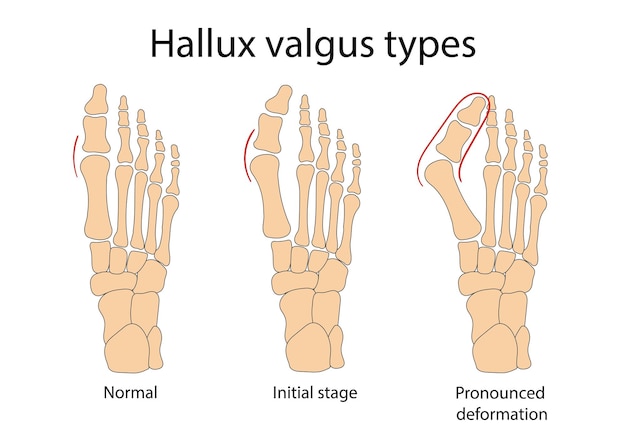 Hallux valgus types

Normal

Initial stage

Pronounced deformation