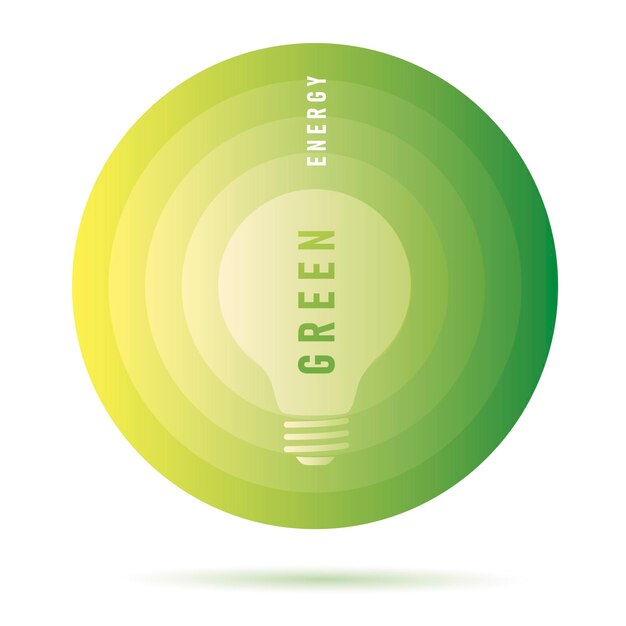 GREEN ENERGY