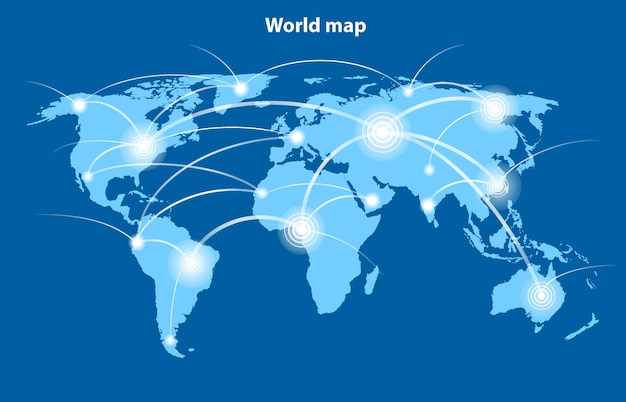 World map