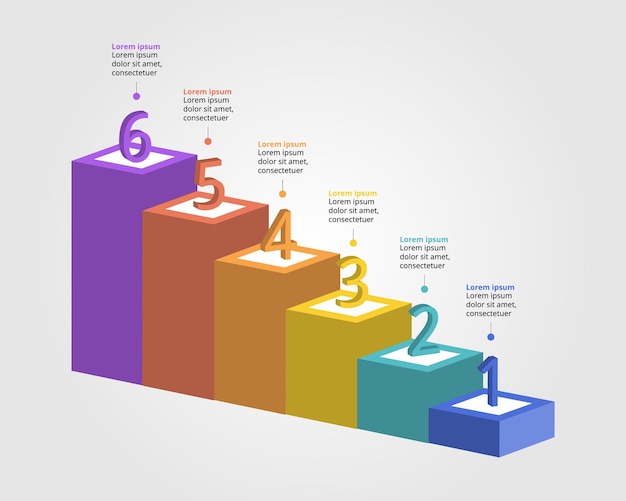 Lorem ipsum
Lorem ipsum dolor sit amet, consectetuer

6

Lorem ipsum
Lorem ipsum dolor sit amet, consectetuer

5

Lorem ipsum
Lorem ipsum dolor sit amet, consectetuer

4

Lorem ipsum
Lorem ipsum dolor sit amet, consectetuer

3

Lorem ipsum
Lorem ipsum dolor sit amet, consectetuer

2

Lorem ipsum
Lorem ipsum dolor sit amet, consectetuer

1