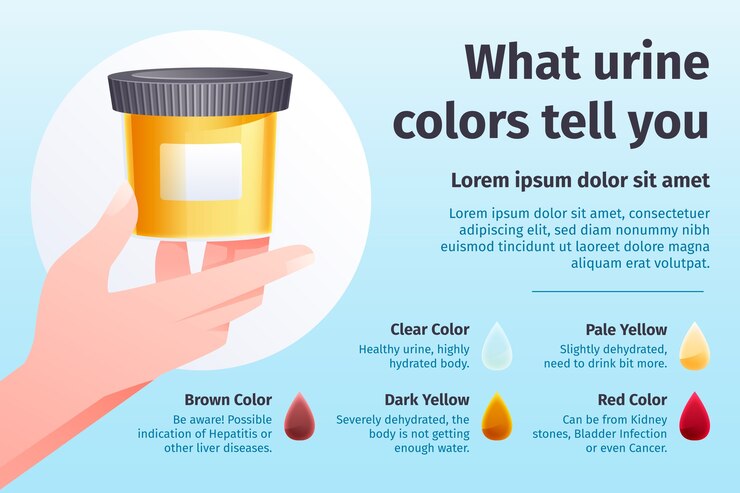 What urine colors tell you

Lorem ipsum dolor sit amet

Lorem ipsum dolor sit amet, consectetuer adipiscing elit, sed diam nonummy nibh euismod tincidunt ut laoreet dolore magna aliquam erat volutpat.

Clear Color
Healthy urine, highly hydrated body.

Pale Yellow
Slightly dehydrated, need to drink bit more.

Brown Color
Be aware! Possible indication of Hepatitis or other liver diseases.

Dark Yellow
Severely dehydrated, the body is not getting enough water.

Red Color
Can be from Kidney stones, Bladder Infection or even Cancer.