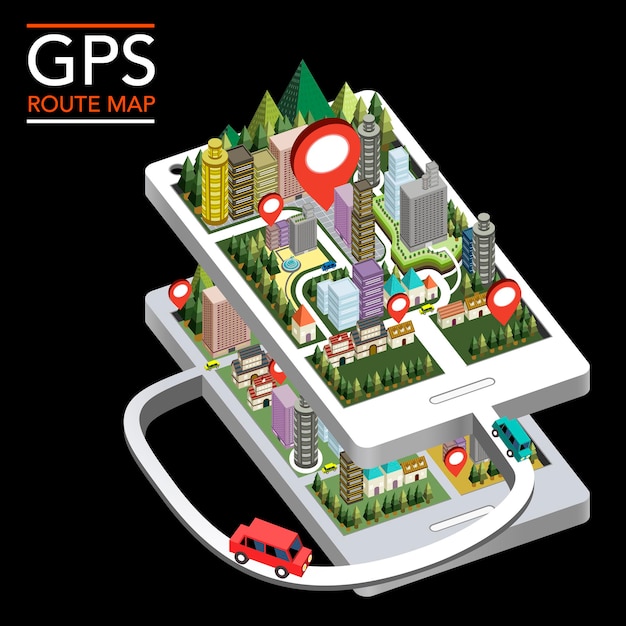 GPS
ROUTE MAP