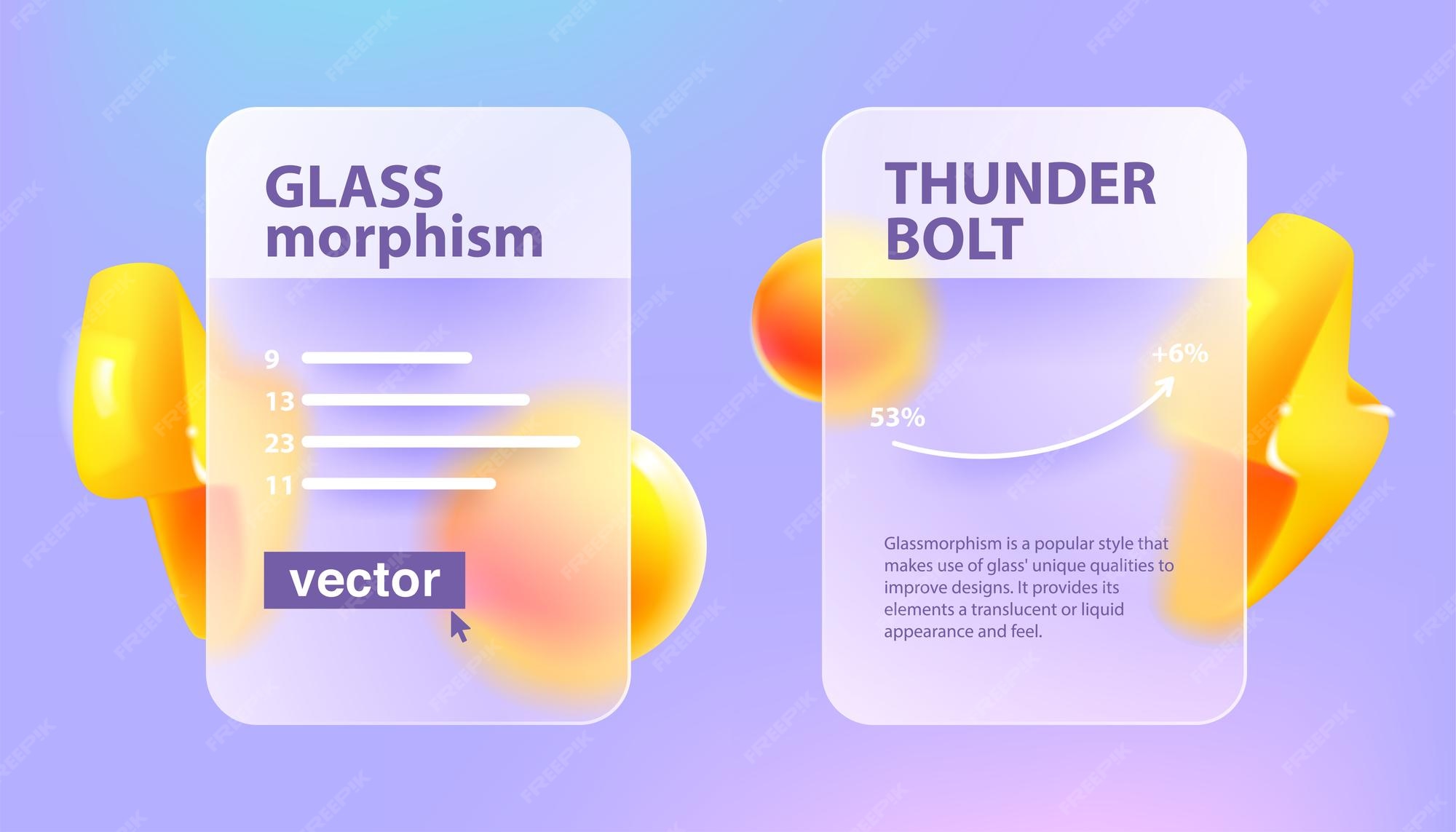 GLASS morphism

9
13
23
11

vector

THUNDER BOLT

+6%
53%

Glassmorphism is a popular style that makes use of glass' unique qualities to improve designs. It provides its elements a translucent or liquid appearance and feel.

FREEPIK