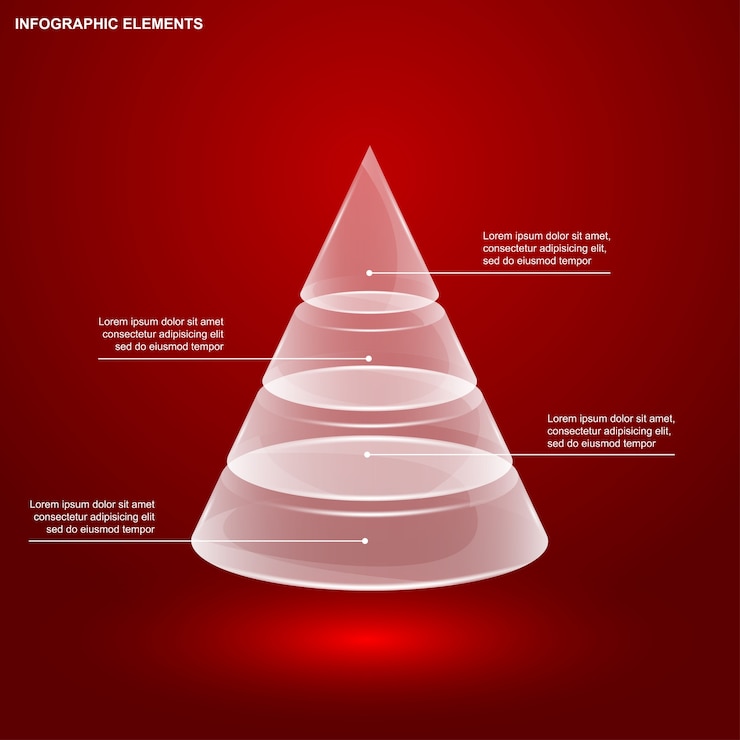 INFOGRAPHIC ELEMENTS

Lorem ipsum dolor sit amet, consectetur adipisicing elit, sed do eiusmod tempor

Lorem ipsum dolor sit amet consectetur adipisicing elit sed do eiusmod tempor

Lorem ipsum dolor sit amet, consectetur adipisicing elit, sed do eiusmod tempor

Lorem ipsum dolor sit amet consectetur adipisicing elit sed do eiusmod tempor