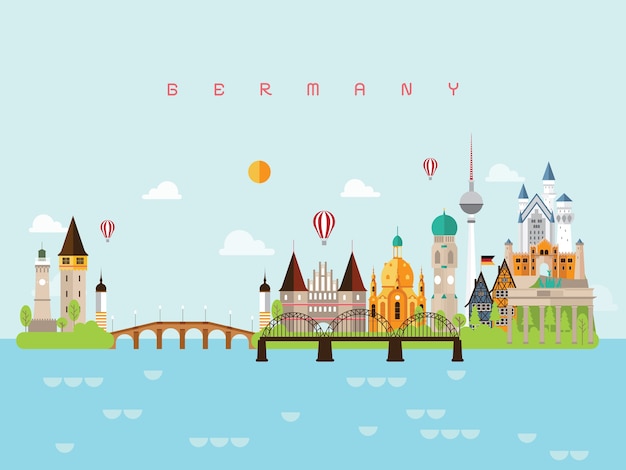 GERMANY