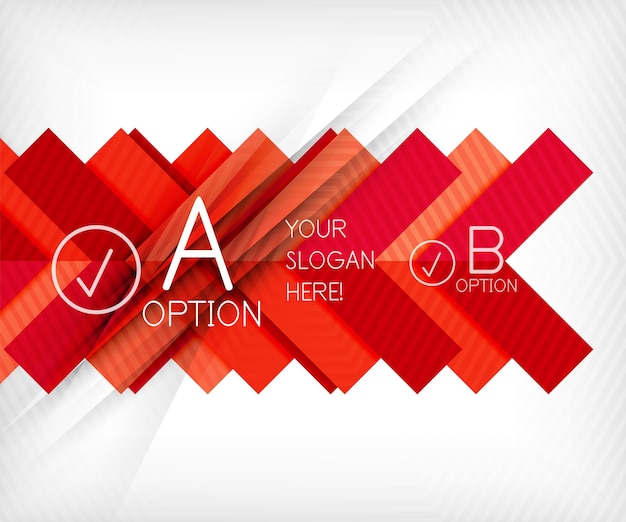 A
OPTION

YOUR
SLOGAN
HERE!

B
OPTION