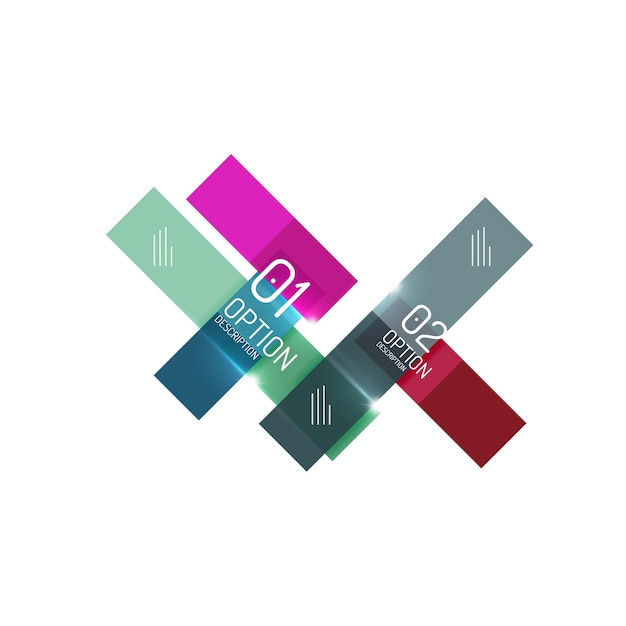 01
OPTION
DESCRIPTION

02
OPTION
DESCRIPTION