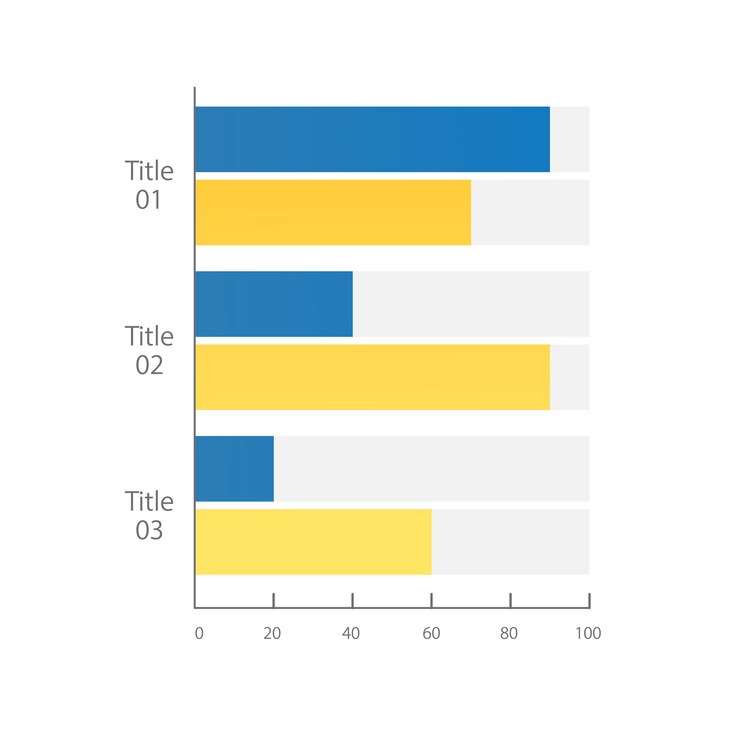 Title 01

Title 02

Title 03

0 20 40 60 80 100