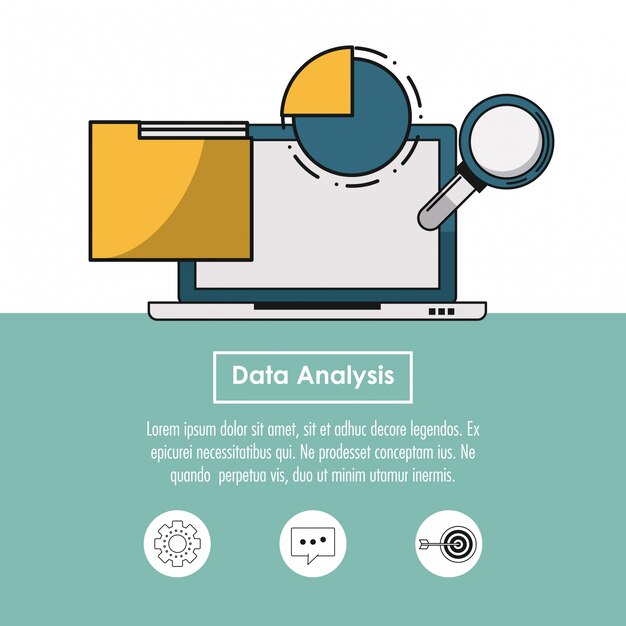 Data Analysis

Lorem ipsum dolor sit amet, sit et adhuc decore legendos. Ex epicurei necessitatibus qui. Ne prodesset conceptam ius. Ne quando perpetua vis, duo ut minim utamur inermis.