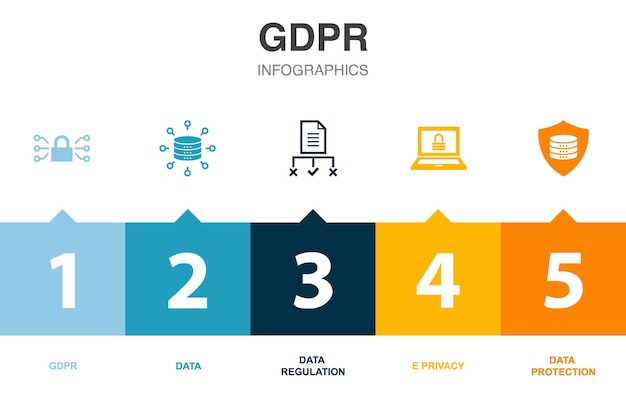 GDPR
INFOGRAPHICS

1
2
3
4
5

GDPR

DATA

DATA REGULATION

E PRIVACY

DATA PROTECTION