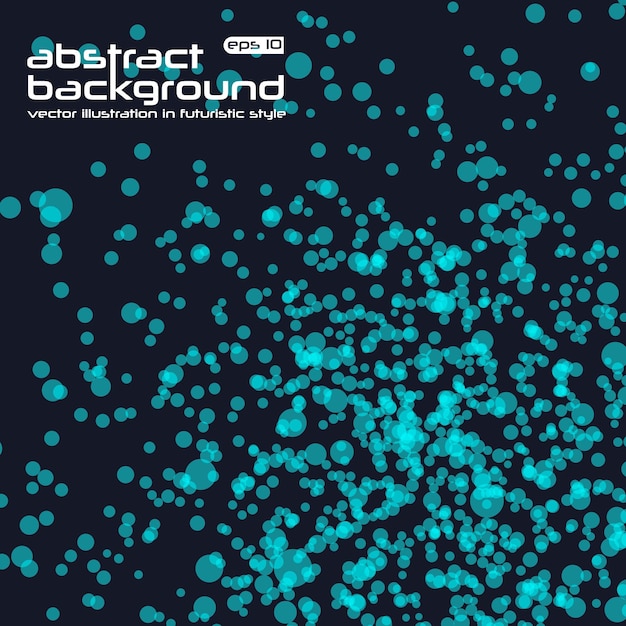 abstract
background
eps 10
vector illustration in futuristic style