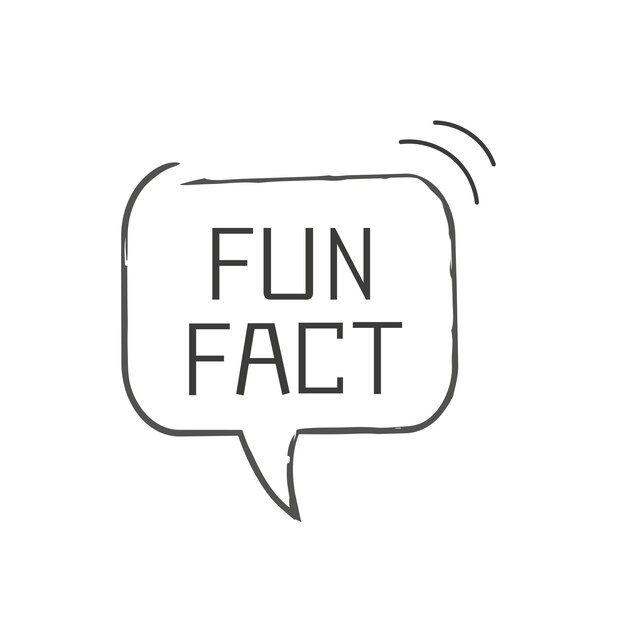 FUN
FACT