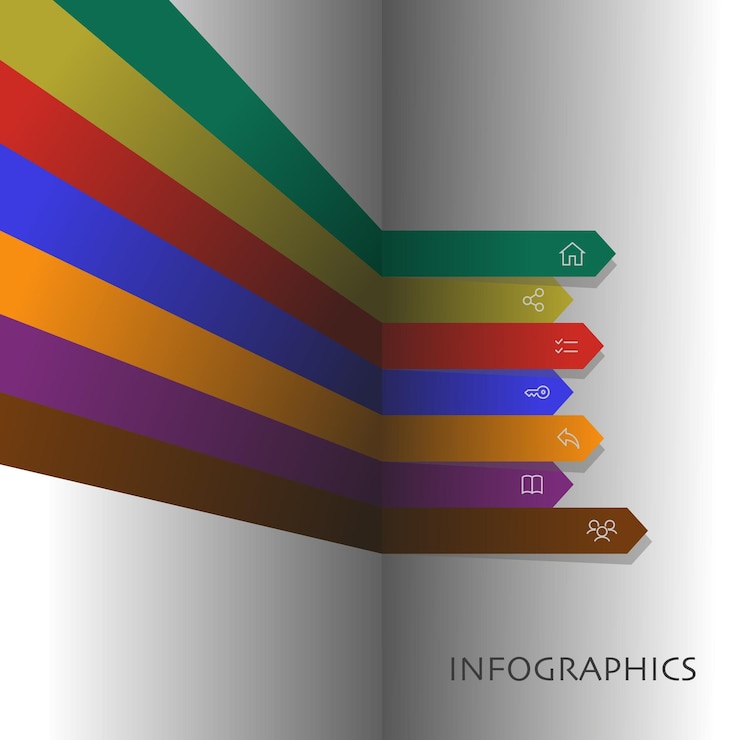 INFOGRAPHICS