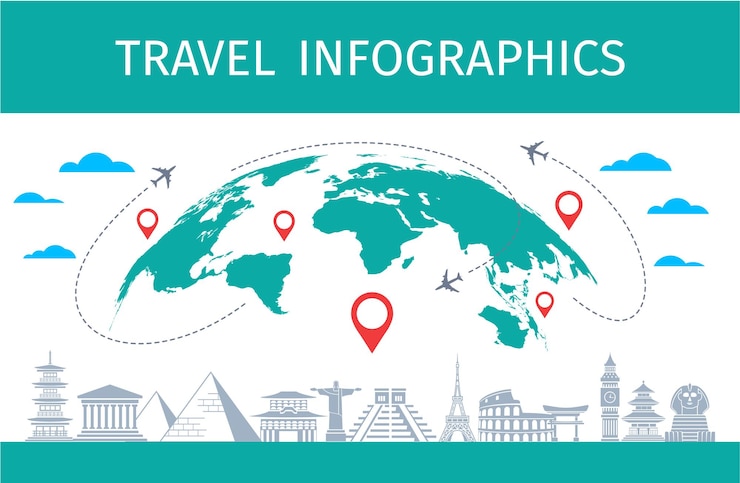 TRAVEL INFOGRAPHICS