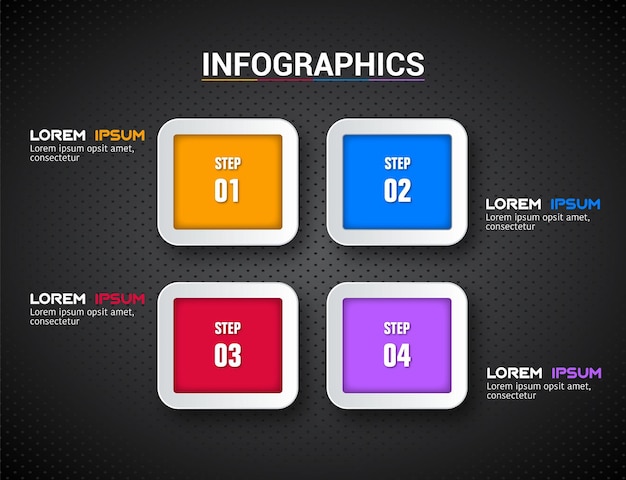 INFOGRAPHICS

LOREM IPSUM
Lorem ipsum opsit amet, consectetur

STEP
01

STEP
02

LOREM IPSUM
Lorem ipsum opsit amet, consectetur

LOREM IPSUM
Lorem ipsum opsit amet, consectetur

STEP
03

STEP
04

LOREM IPSUM
Lorem ipsum opsit amet, consectetur