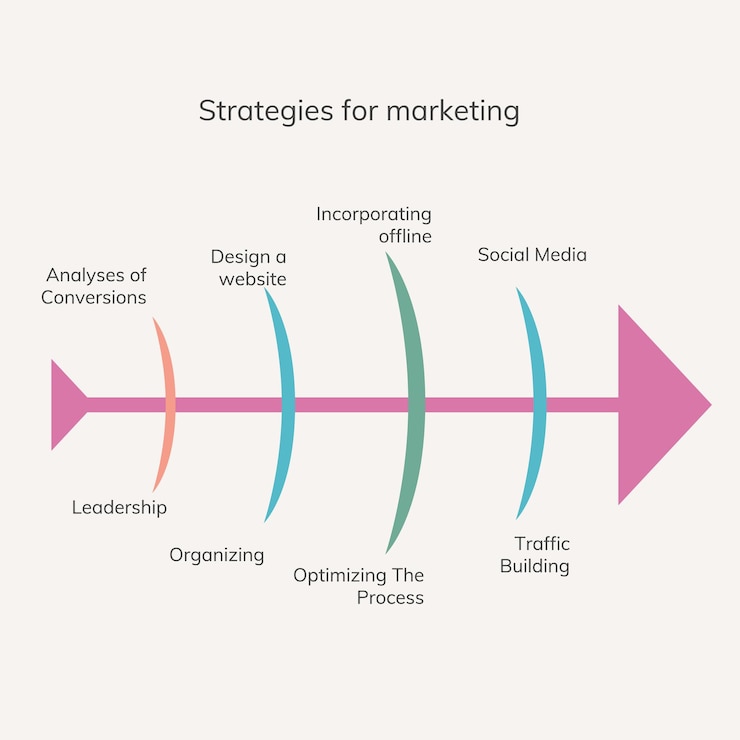 Strategies for marketing

Analyses of Conversions

Design a website

Incorporating offline

Social Media

Leadership

Organizing

Optimizing The Process

Traffic Building