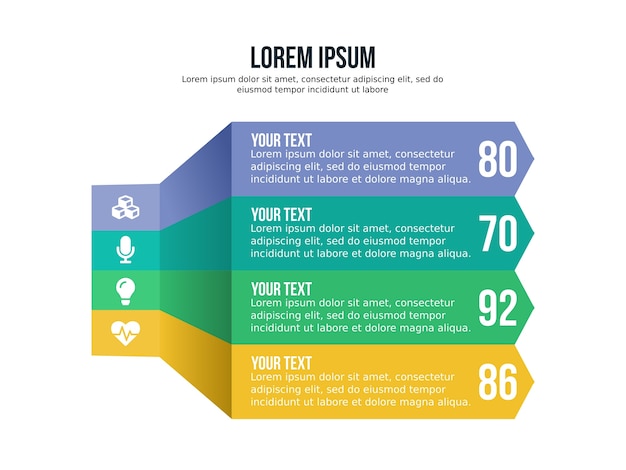 LOREM IPSUM

Lorem ipsum dolor sit amet, consectetur adipiscing elit, sed do eiusmod tempor incididunt ut labore

YOUR TEXT
Lorem ipsum dolor sit amet, consectetur adipiscing elit, sed do eiusmod tempor incididunt ut labore et dolore magna aliqua.
80

YOUR TEXT
Lorem ipsum dolor sit amet, consectetur adipiscing elit, sed do eiusmod tempor incididunt ut labore et dolore magna aliqua.
70

YOUR TEXT
Lorem ipsum dolor sit amet, consectetur adipiscing elit, sed do eiusmod tempor incididunt ut labore et dolore magna aliqua.
92

YOUR TEXT
Lorem ipsum dolor sit amet, consectetur adipiscing elit, sed do eiusmod tempor incididunt ut labore et dolore magna aliqua.
86