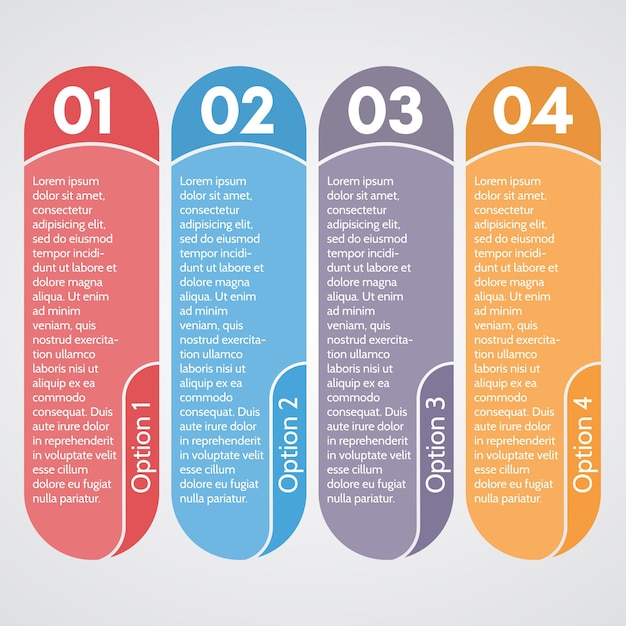 01

Lorem ipsum dolor sit amet, consectetur adipisicing elit, sed do eiusmod tempor incididunt ut labore et dolore magna aliqua. Ut enim ad minim veniam, quis nostrud exercitation ullamco laboris nisi ut aliquip ex ea commodo consequat. Duis aute irure dolor in reprehenderit in voluptate velit esse cillum dolore eu fugiat nulla pariatur.

Option 1

02

Lorem ipsum dolor sit amet, consectetur adipisicing elit, sed do eiusmod tempor incididunt ut labore et dolore magna aliqua. Ut enim ad minim veniam, quis nostrud exercitation ullamco laboris nisi ut aliquip ex ea commodo consequat. Duis aute irure dolor in reprehenderit in voluptate velit esse cillum dolore eu fugiat nulla pariatur.

Option 2

03

Lorem ipsum dolor sit amet, consectetur adipisicing elit, sed do eiusmod tempor incididunt ut labore et dolore magna aliqua. Ut enim ad minim veniam, quis nostrud exercitation ullamco laboris nisi ut aliquip ex ea commodo consequat. Duis aute irure dolor in reprehenderit in voluptate velit esse cillum dolore eu fugiat nulla pariatur.

Option 3

04

Lorem ipsum dolor sit amet, consectetur adipisicing elit, sed do eiusmod tempor incididunt ut labore et dolore magna aliqua. Ut enim ad minim veniam, quis nostrud exercitation ullamco laboris nisi ut aliquip ex ea commodo consequat. Duis aute irure dolor in reprehenderit in voluptate velit esse cillum dolore eu fugiat nulla pariatur.

Option 4