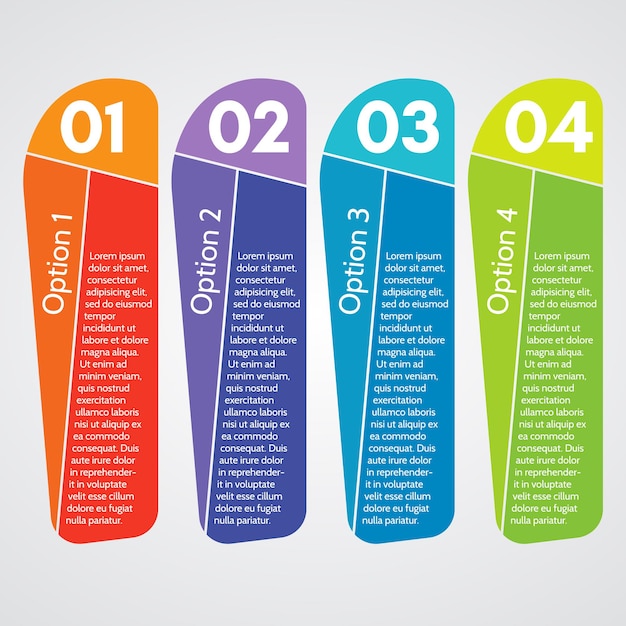 01

Option 1

Lorem ipsum dolor sit amet, consectetur adipisicing elit, sed do eiusmod tempor incididunt ut labore et dolore magna aliqua. Ut enim ad minim veniam, quis nostrud exercitation ullamco laboris nisi ut aliquip ex ea commodo consequat. Duis aute irure dolor in reprehenderit in voluptate velit esse cillum dolore eu fugiat nulla pariatur.

02

Option 2

Lorem ipsum dolor sit amet, consectetur adipisicing elit, sed do eiusmod tempor incididunt ut labore et dolore magna aliqua. Ut enim ad minim veniam, quis nostrud exercitation ullamco laboris nisi ut aliquip ex ea commodo consequat. Duis aute irure dolor in reprehenderit in voluptate velit esse cillum dolore eu fugiat nulla pariatur.

03

Option 3

Lorem ipsum dolor sit amet, consectetur adipisicing elit, sed do eiusmod tempor incididunt ut labore et dolore magna aliqua. Ut enim ad minim veniam, quis nostrud exercitation ullamco laboris nisi ut aliquip ex ea commodo consequat. Duis aute irure dolor in reprehenderit in voluptate velit esse cillum dolore eu fugiat nulla pariatur.

04

Option 4

Lorem ipsum dolor sit amet, consectetur adipisicing elit, sed do eiusmod tempor incididunt ut labore et dolore magna aliqua. Ut enim ad minim veniam, quis nostrud exercitation ullamco laboris nisi ut aliquip ex ea commodo consequat. Duis aute irure dolor in reprehenderit in voluptate velit esse cillum dolore eu fugiat nulla pariatur.