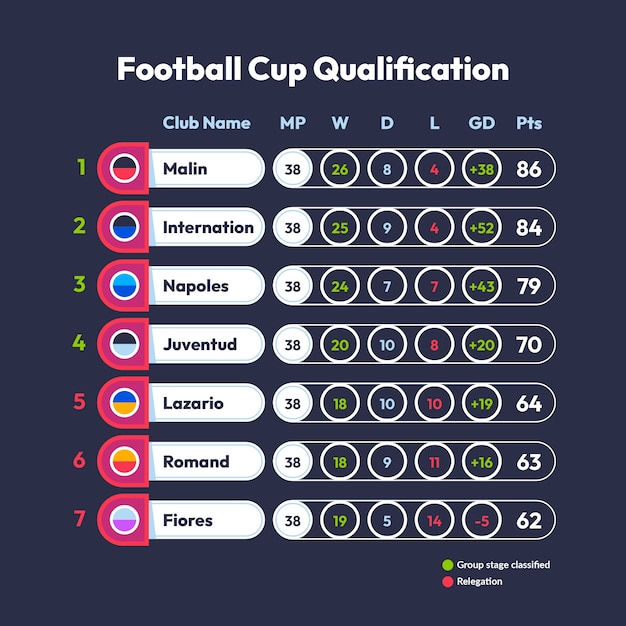 Football Cup Qualification

| | Club Name | MP | W | D | L | GD | Pts |
|---|---|---|---|---|---|---|---|
| 1 | Malin | 38 | 26 | 8 | 4 | +38 | 86 |
| 2 | Internation | 38 | 25 | 9 | 4 | +52 | 84 |
| 3 | Napoles | 38 | 24 | 7 | 7 | +43 | 79 |
| 4 | Juventud | 38 | 20 | 10 | 8 | +20 | 70 |
| 5 | Lazario | 38 | 18 | 10 | 10 | +19 | 64 |
| 6 | Romand | 38 | 18 | 9 | 11 | +16 | 63 |
| 7 | Fiores | 38 | 19 | 5 | 14 | -5 | 62 |

Group stage classified
Relegation