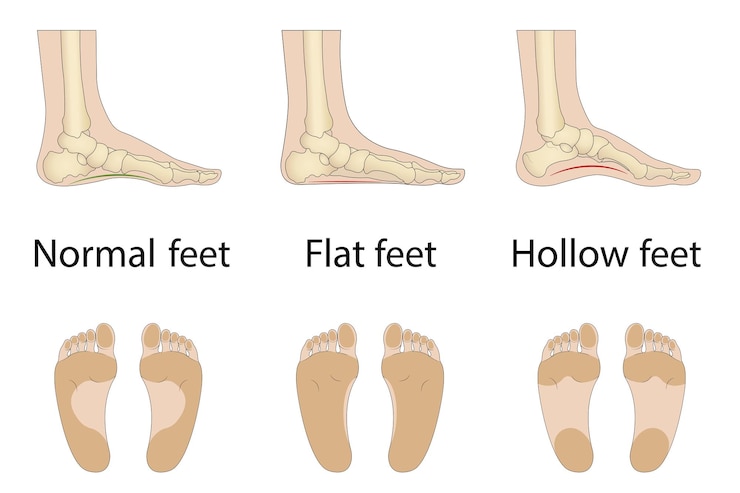 Normal feet

Flat feet

Hollow feet