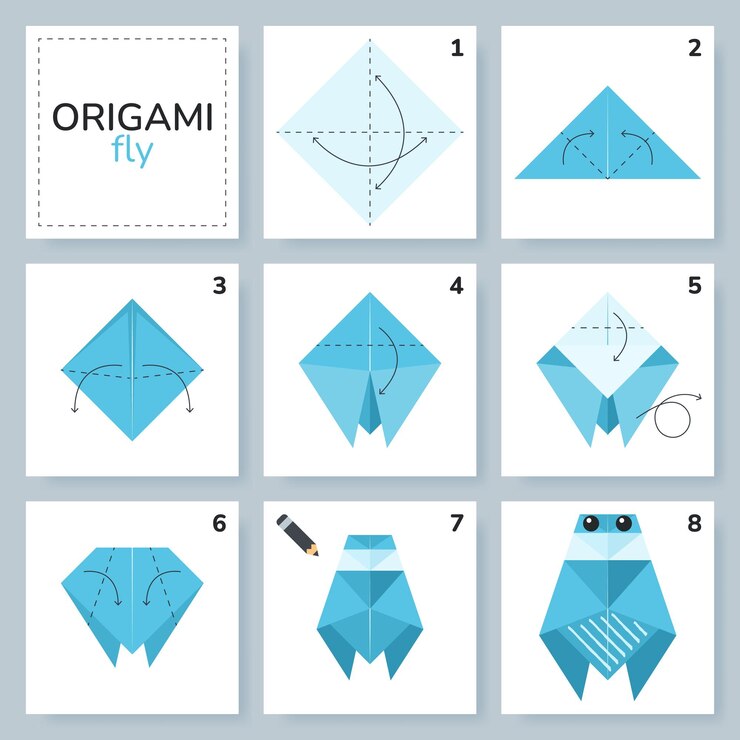 ORIGAMI
fly

1

2

3

4

5

6

7

8