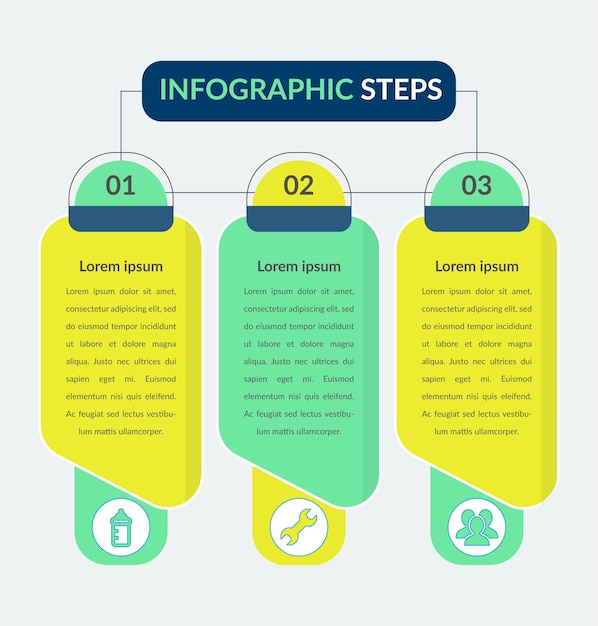 INFOGRAPHIC STEPS

01

Lorem ipsum

Lorem ipsum dolor sit amet, consectetur adipiscing elit, sed do eiusmod tempor incididunt ut labore et dolore magna aliqua. Justo nec ultrices dui sapien eget mi. Euismod elementum nisi quis eleifend. Ac feugiat sed lectus vestibulum mattis ullamcorper.

02

Lorem ipsum

Lorem ipsum dolor sit amet, consectetur adipiscing elit, sed do eiusmod tempor incididunt ut labore et dolore magna aliqua. Justo nec ultrices dui sapien eget mi. Euismod elementum nisi quis eleifend. Ac feugiat sed lectus vestibulum mattis ullamcorper.

03

Lorem ipsum

Lorem ipsum dolor sit amet, consectetur adipiscing elit, sed do eiusmod tempor incididunt ut labore et dolore magna aliqua. Justo nec ultrices dui sapien eget mi. Euismod elementum nisi quis eleifend. Ac feugiat sed lectus vestibulum mattis ullamcorper.