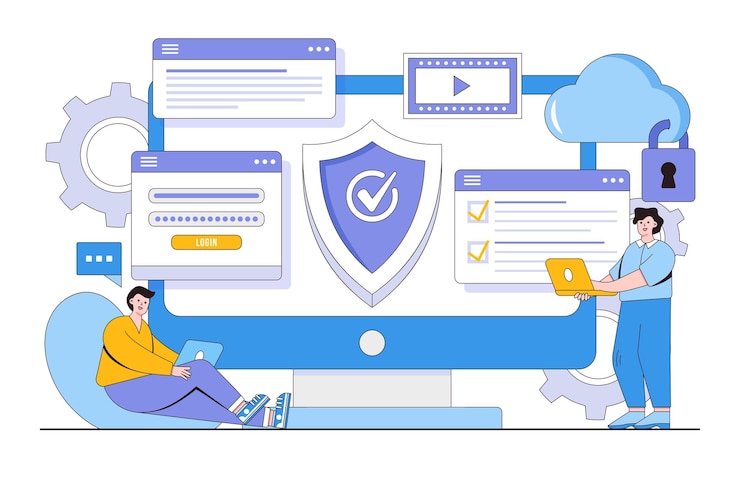 LOGIN