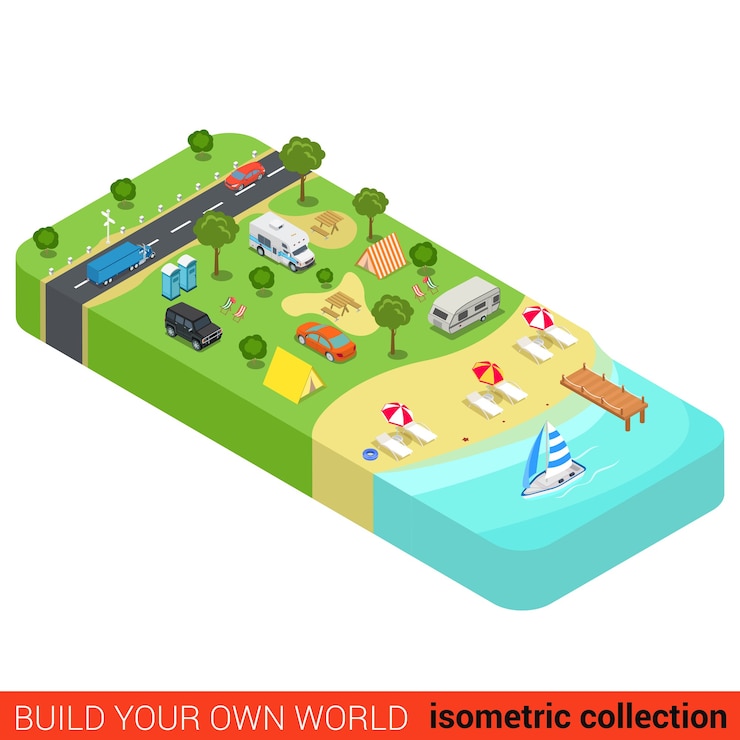 BUILD YOUR OWN WORLD isometric collection