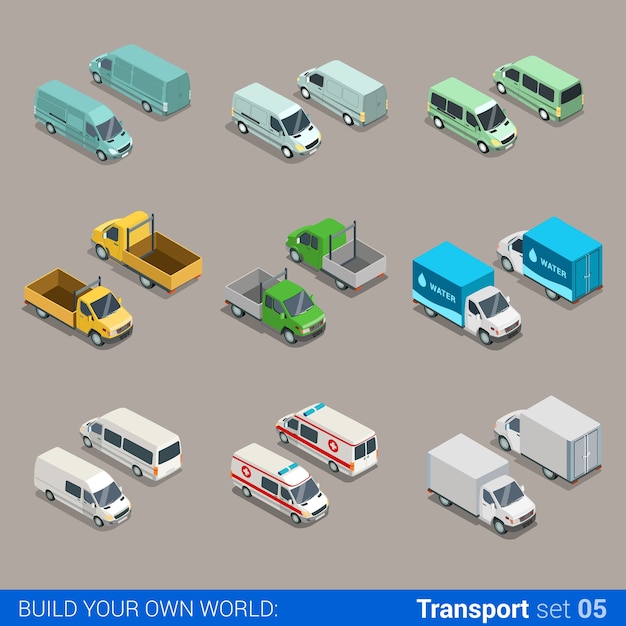 WATER

WATER

BUILD YOUR OWN WORLD: Transport set 05