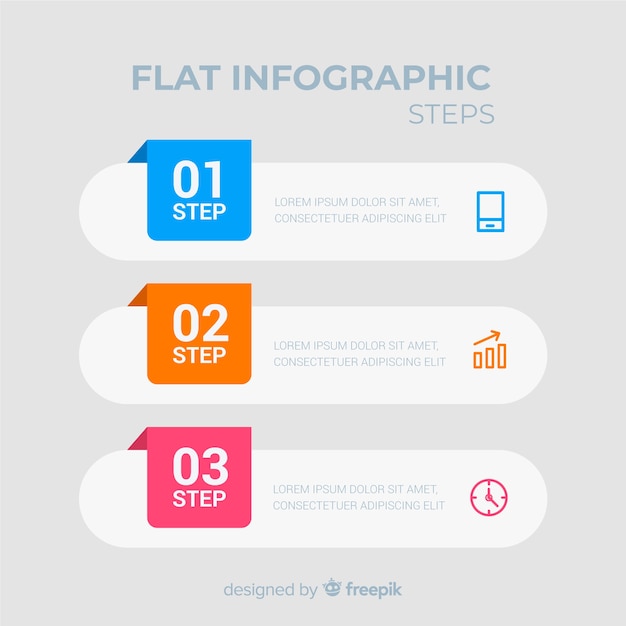 FLAT INFOGRAPHIC
STEPS

01
STEP

LOREM IPSUM DOLOR SIT AMET, CONSECTETUER ADIPISCING ELIT

02
STEP

LOREM IPSUM DOLOR SIT AMET, CONSECTETUER ADIPISCING ELIT

03
STEP

LOREM IPSUM DOLOR SIT AMET, CONSECTETUER ADIPISCING ELIT

designed by freepik