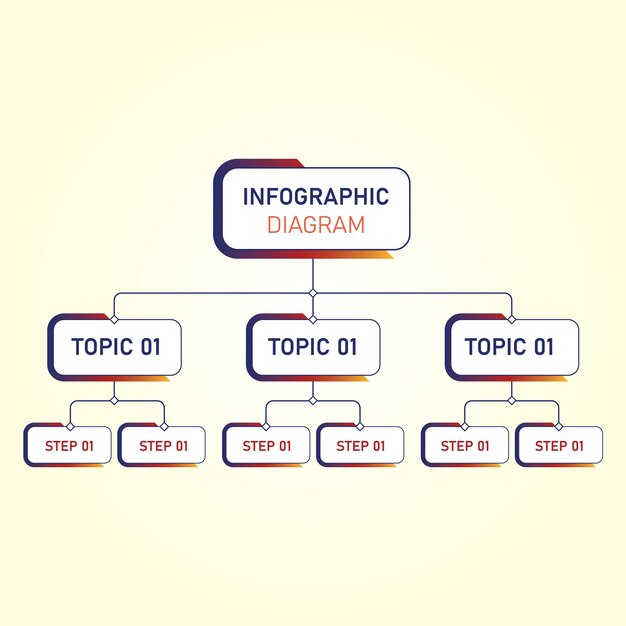 INFOGRAPHIC
DIAGRAM

TOPIC 01

TOPIC 01

TOPIC 01

STEP 01

STEP 01

STEP 01

STEP 01

STEP 01

STEP 01