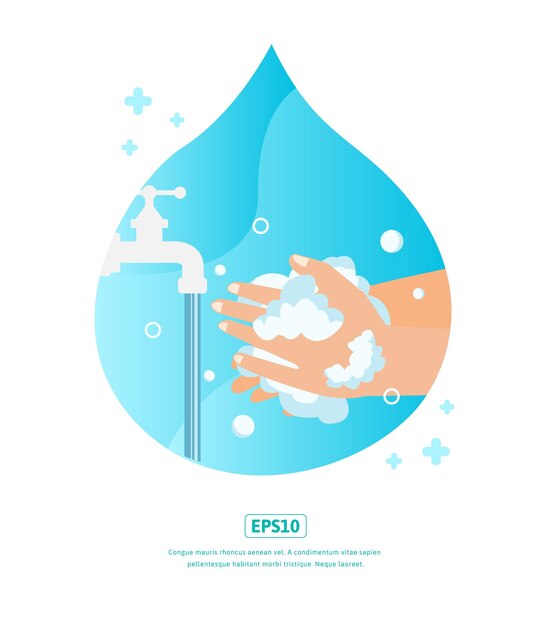 EPS10

Congue mauris rhoncus aenean vel. A condimentum vitae sapien pellentesque habitant morbi tristique. Neque laoreet.