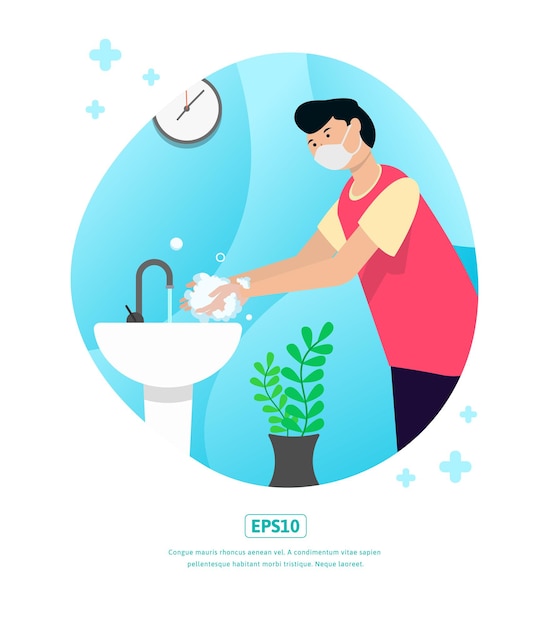 EPS10

Congue mauris rhoncus aenean vel. A condimentum vitae sapien pellentesque habitant morbi tristique. Neque laoreet.