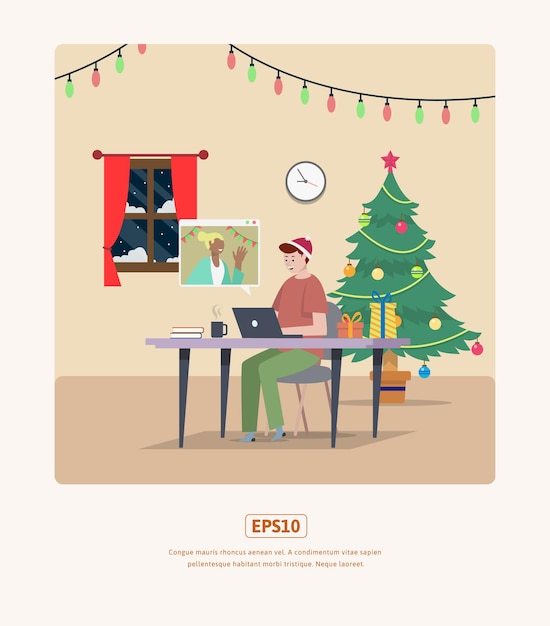 EPS10

Congue mauris rhoncus aenean vel. A condimentum vitae sapien pellentesque habitant morbi tristique. Neque laoreet.