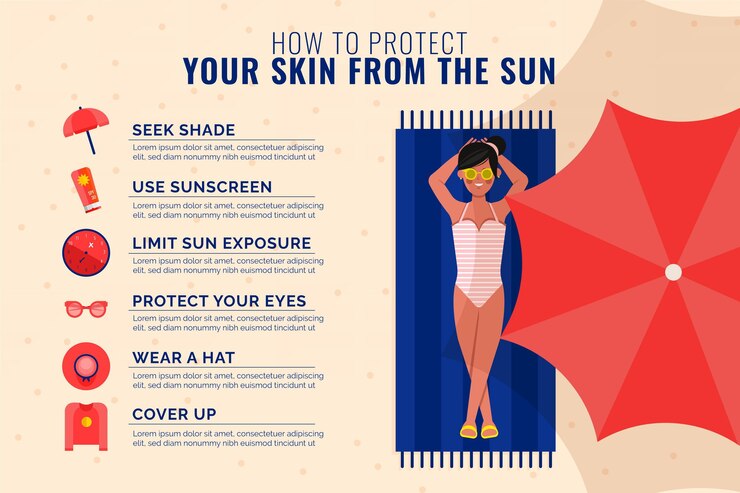 HOW TO PROTECT
YOUR SKIN FROM THE SUN

SEEK SHADE
Lorem ipsum dolor sit amet, consectetuer adipiscing elit, sed diam nonummy nibh euismod tincidunt ut

USE SUNSCREEN
Lorem ipsum dolor sit amet, consectetuer adipiscing elit, sed diam nonummy nibh euismod tincidunt ut

LIMIT SUN EXPOSURE
Lorem ipsum dolor sit amet, consectetuer adipiscing elit, sed diam nonummy nibh euismod tincidunt ut

PROTECT YOUR EYES
Lorem ipsum dolor sit amet, consectetuer adipiscing elit, sed diam nonummy nibh euismod tincidunt ut

WEAR A HAT
Lorem ipsum dolor sit amet, consectetuer adipiscing elit, sed diam nonummy nibh euismod tincidunt ut

COVER UP
Lorem ipsum dolor sit amet, consectetuer adipiscing elit, sed diam nonummy nibh euismod tincidunt ut