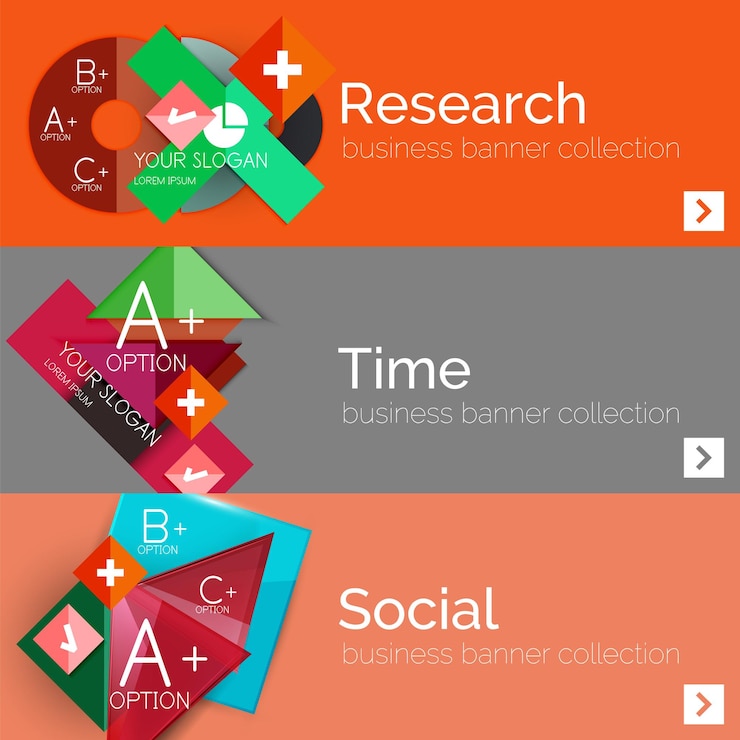 B+
OPTION
A+
OPTION
C+
OPTION
YOUR SLOGAN
LOREM IPSUM

Research
business banner collection

A+
OPTION
YOUR SLOGAN
LOREM IPSUM

Time
business banner collection

B+
OPTION
C+
OPTION
A+
OPTION

Social
business banner collection